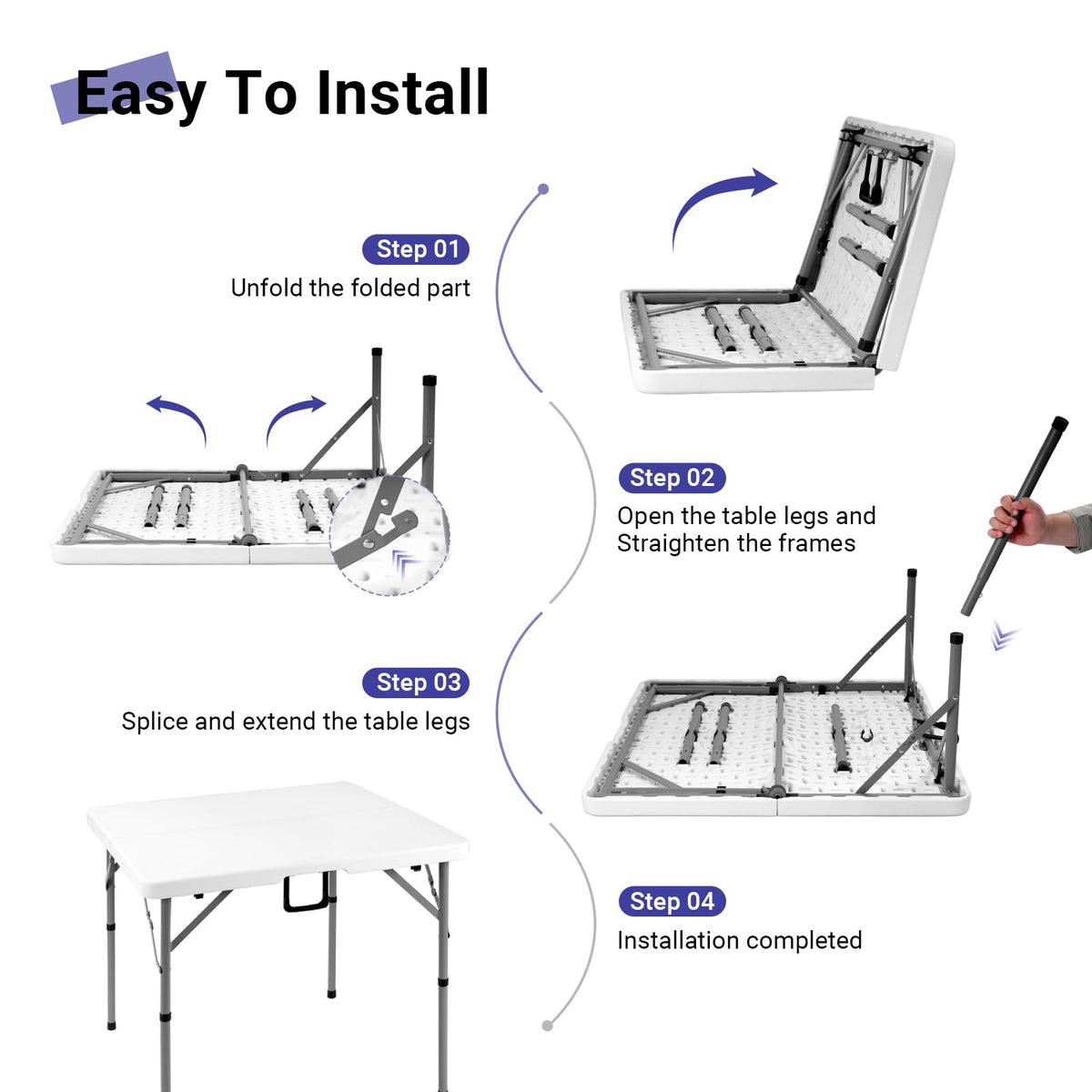 Easy To Install

Step 01

Unfold the folded part

Step 02

Open the table legs and Straighten the frames

Step 03

Splice and extend the table legs

Step 04

Installation completed